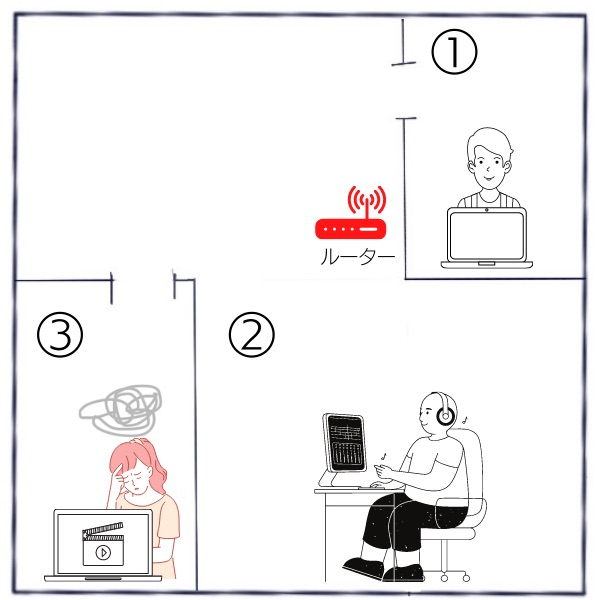 ①

ルーター

③

②